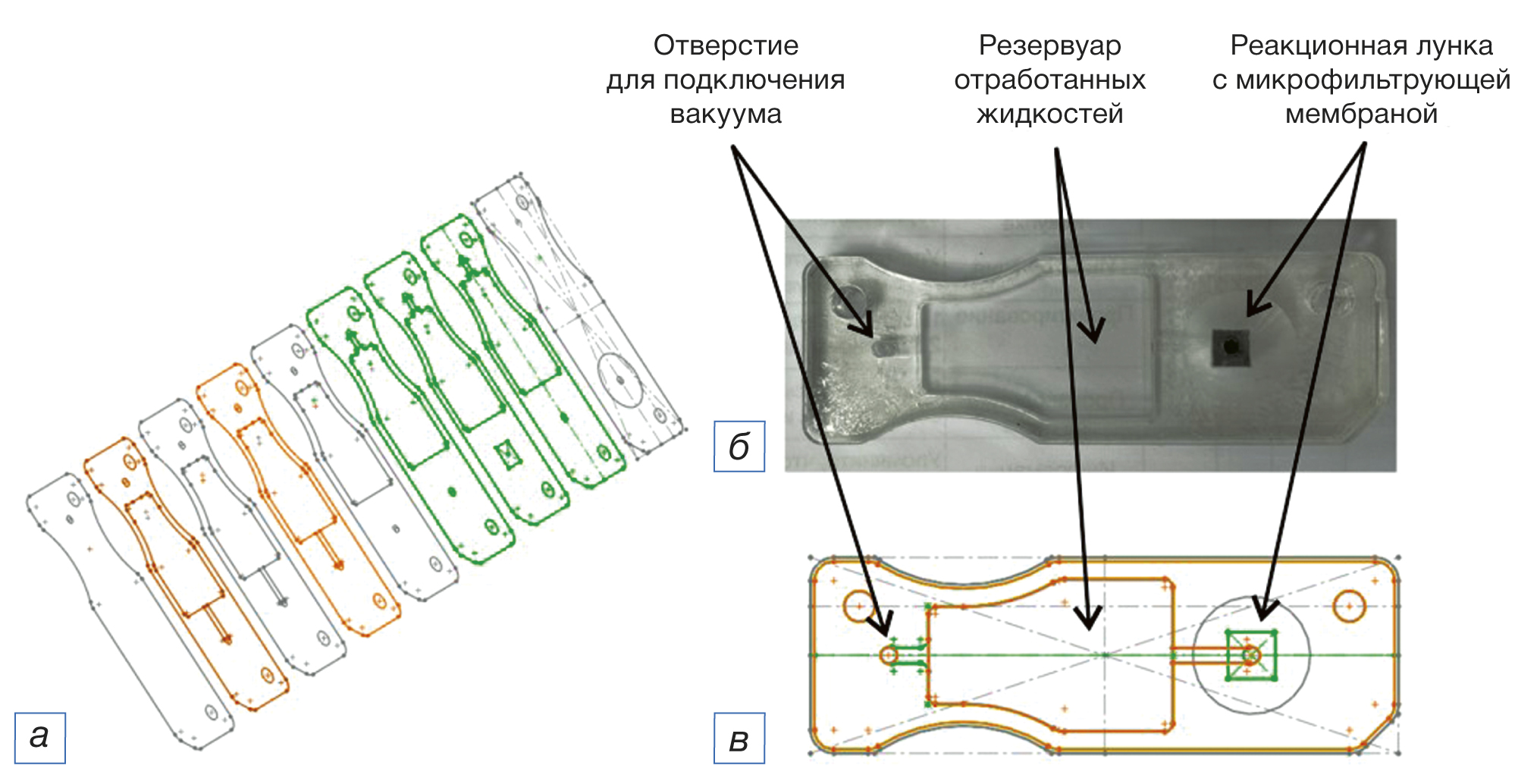 Отверстие для подключения вакуума

Резервуар отработанных жидкостей

Реакционная лунка с микрофильтрующей мембраной

а

б

в