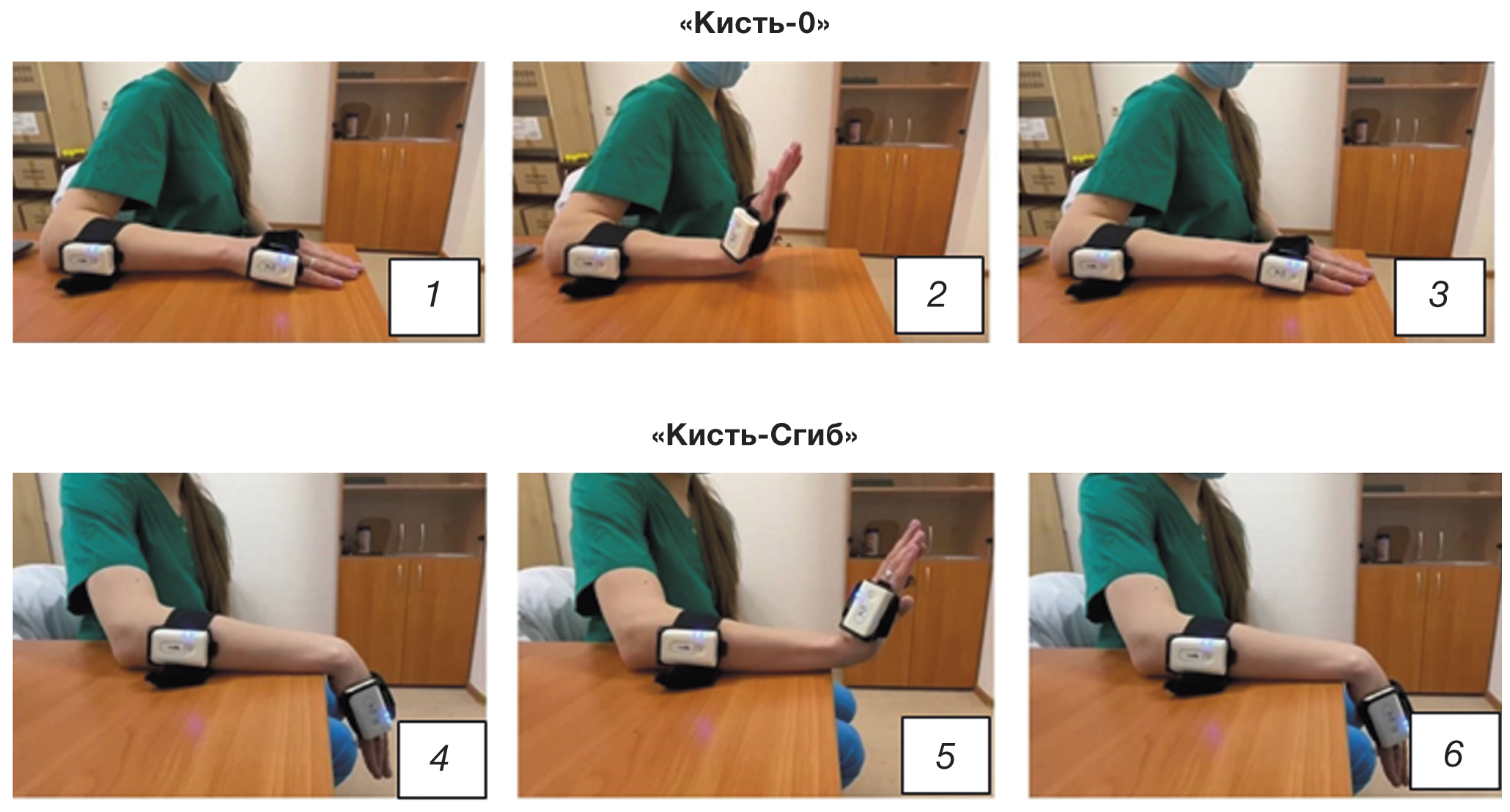 «Кисть-0»

1

2

3

«Кисть-Сгиб»

4

5

6