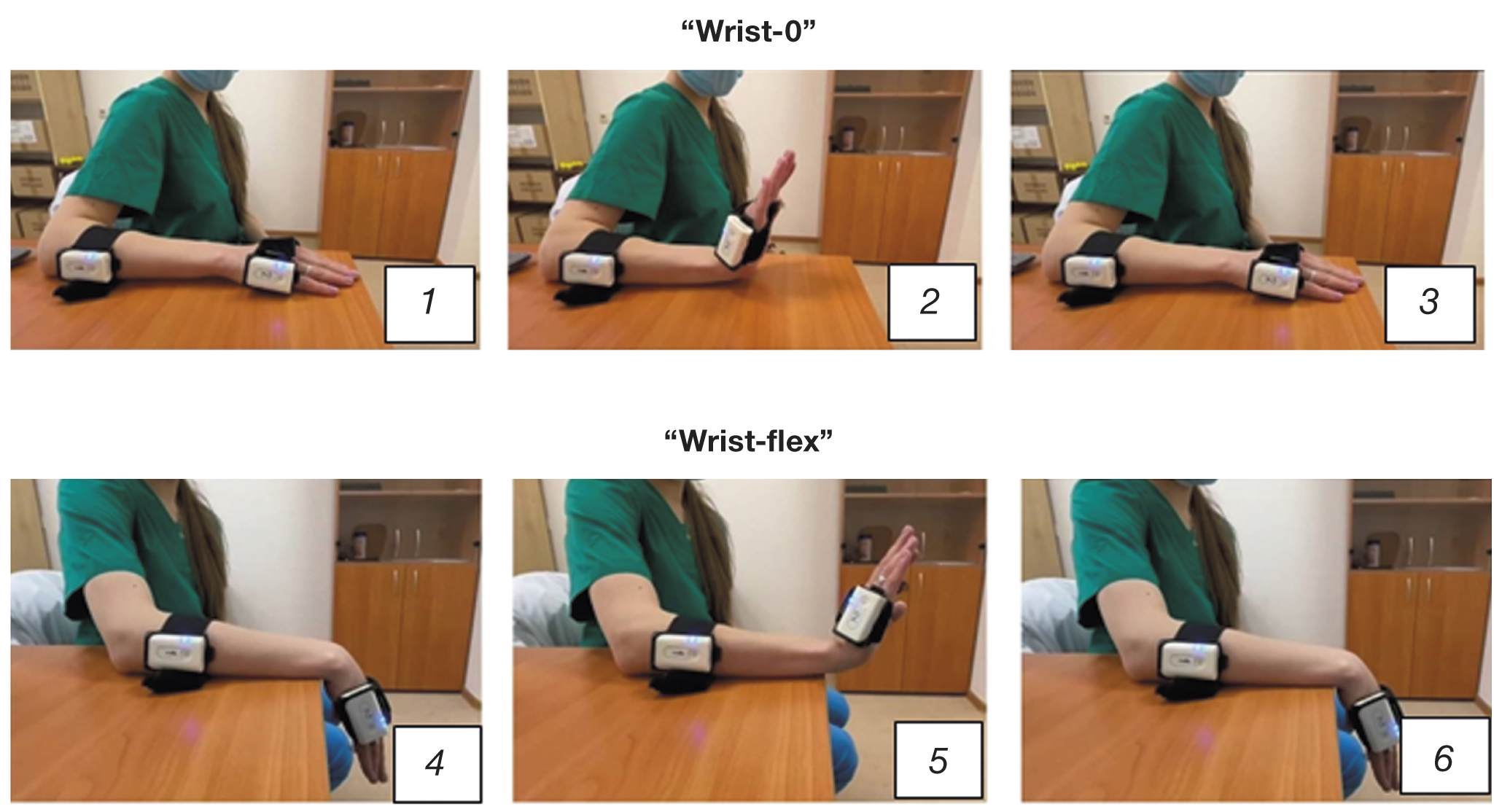 “Wrist-0”

1

2

3

“Wrist-flex”

4

5

6